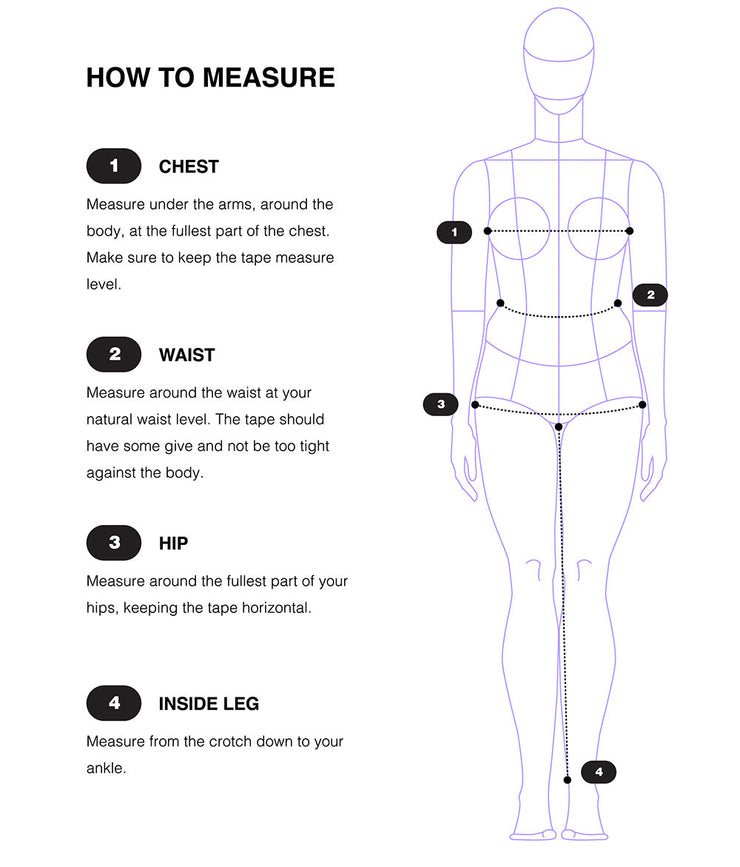 HOW TO MEASURE

1 CHEST

Measure under the arms, around the body, at the fullest part of the chest. Make sure to keep the tape measure level.

2 WAIST

Measure around the waist at your natural waist level. The tape should have some give and not be too tight against the body.

3 HIP

Measure around the fullest part of your hips, keeping the tape horizontal.

4 INSIDE LEG

Measure from the crotch down to your ankle.

1

2

3

4